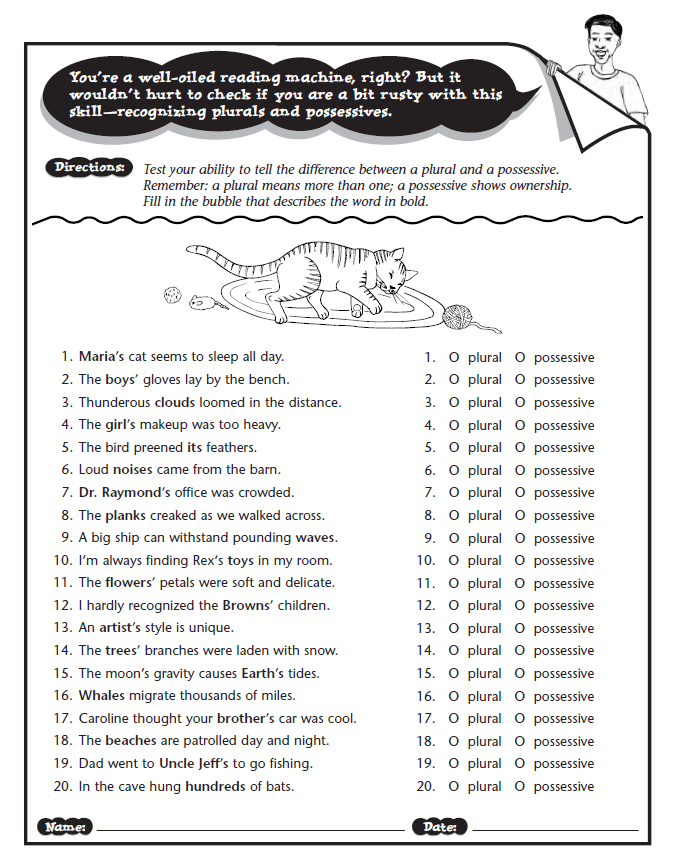 You're a well-oiled reading machine, right? But it wouldn't hurt to check if you are a bit rusty with this skill—recognizing plurals and possessives.

Directions: Test your ability to tell the difference between a plural and a possessive. Remember: a plural means more than one; a possessive shows ownership. Fill in the bubble that describes the word in bold.

1. Maria's cat seems to sleep all day.
2. The boys' gloves lay by the bench.
3. Thunderous clouds loomed in the distance.
4. The girl's makeup was too heavy.
5. The bird preened its feathers.
6. Loud noises came from the barn.
7. Dr. Raymond's office was crowded.
8. The planks creaked as we walked across.
9. A big ship can withstand pounding waves.
10. I'm always finding Rex's toys in my room.
11. The flowers' petals were soft and delicate.
12. I hardly recognized the Browns' children.
13. An artist's style is unique.
14. The trees' branches were laden with snow.
15. The moon's gravity causes Earth's tides.
16. Whales migrate thousands of miles.
17. Caroline thought your brother's car was cool.
18. The beaches are patrolled day and night.
19. Dad went to Uncle Jeff's to go fishing.
20. In the cave hung hundreds of bats.

1. O plural O possessive
2. O plural O possessive
3. O plural O possessive
4. O plural O possessive
5. O plural O possessive
6. O plural O possessive
7. O plural O possessive
8. O plural O possessive
9. O plural O possessive
10. O plural O possessive
11. O plural O possessive
12. O plural O possessive
13. O plural O possessive
14. O plural O possessive
15. O plural O possessive
16. O plural O possessive
17. O plural O possessive
18. O plural O possessive
19. O plural O possessive
20. O plural O possessive

Name:

Date: