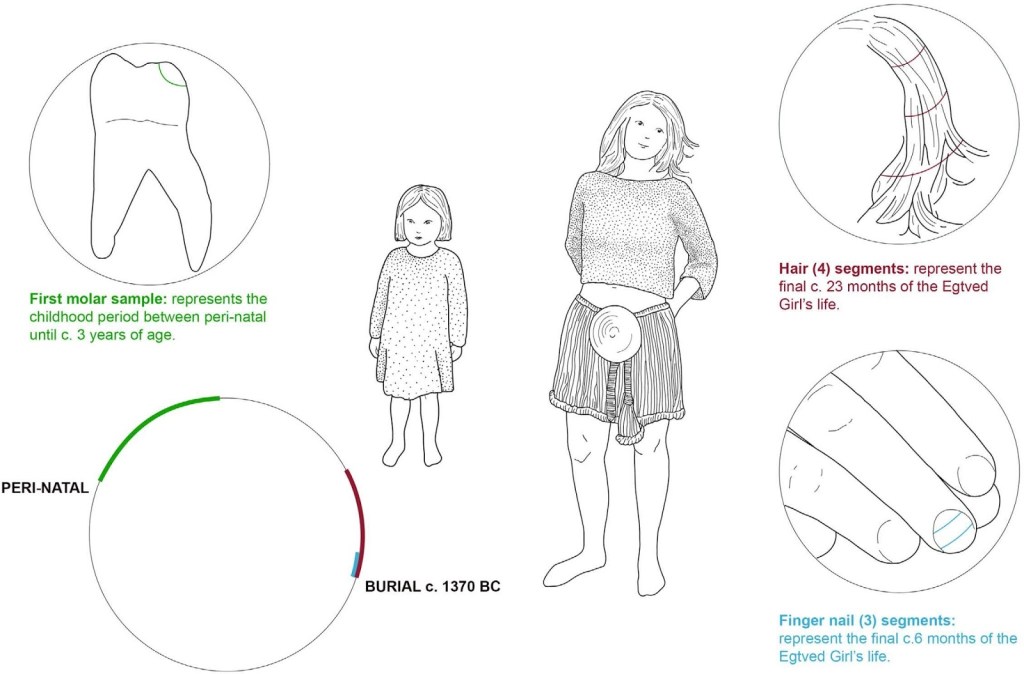 First molar sample: represents the childhood period between peri-natal until c. 3 years of age.

PERI-NATAL

BURIAL c. 1370 BC

Hair (4) segments: represent the final c. 23 months of the Egtved Girl's life.

Finger nail (3) segments: represent the final c.6 months of the Egtved Girl's life.